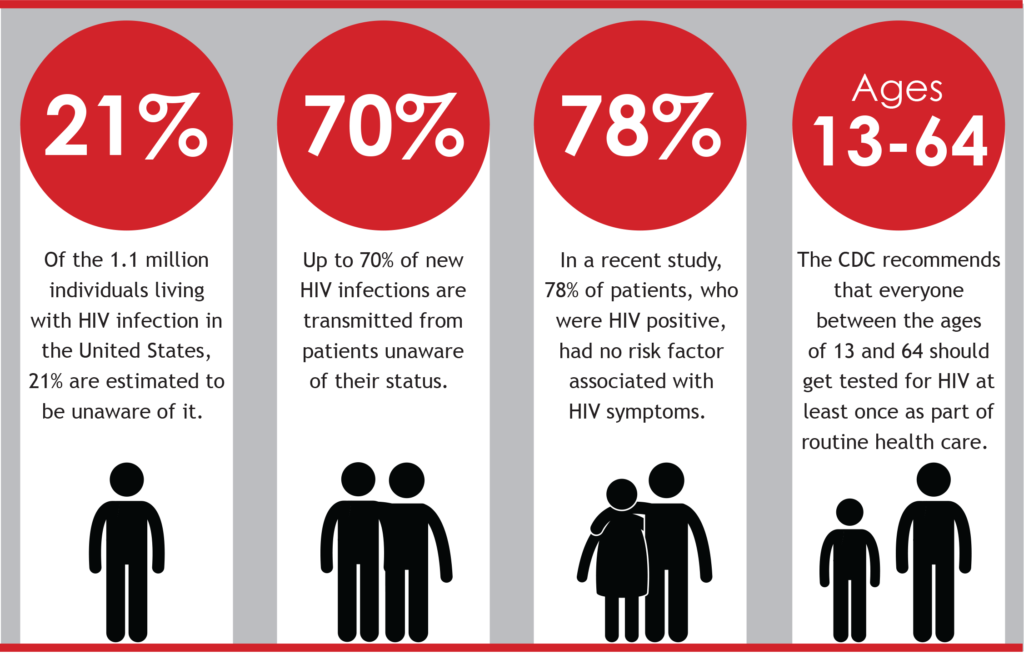 21%

Of the 1.1 million individuals living with HIV infection in the United States, 21% are estimated to be unaware of it.

70%

Up to 70% of new HIV infections are transmitted from patients unaware of their status.

78%

In a recent study, 78% of patients, who were HIV positive, had no risk factor associated with HIV symptoms.

Ages 13-64

The CDC recommends that everyone between the ages of 13 and 64 should get tested for HIV at least once as part of routine health care.